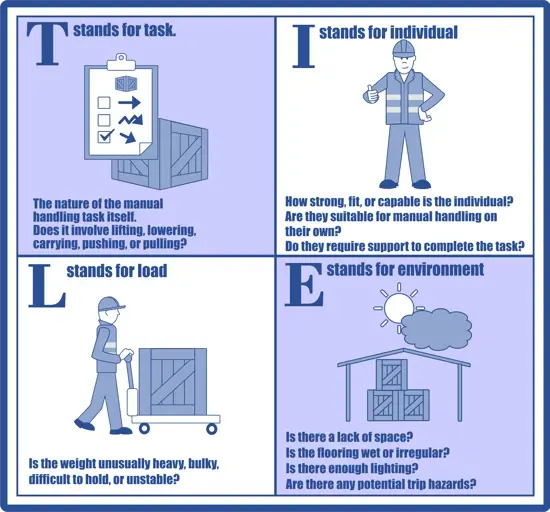 T stands for task.

The nature of the manual handling task itself.
Does it involve lifting, lowering, carrying, pushing, or pulling?

I stands for individual

How strong, fit, or capable is the individual?
Are they suitable for manual handling on their own?
Do they require support to complete the task?

L stands for load

Is the weight unusually heavy, bulky, difficult to hold, or unstable?

E stands for environment

Is there a lack of space?
Is the flooring wet or irregular?
Is there enough lighting?
Are there any potential trip hazards?