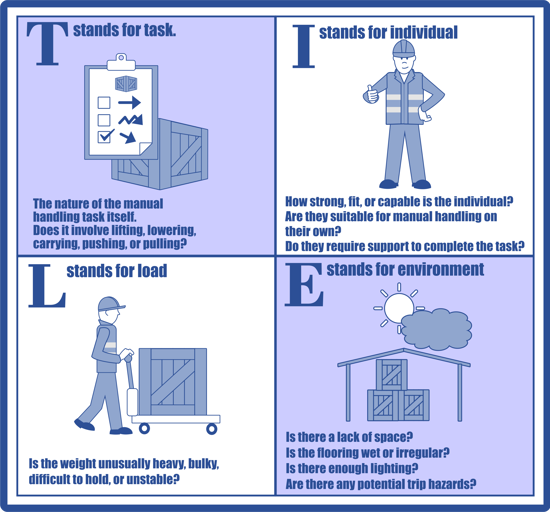 T stands for task.

The nature of the manual handling task itself. Does it involve lifting, lowering, carrying, pushing, or pulling?

I stands for individual

How strong, fit, or capable is the individual? Are they suitable for manual handling on their own? Do they require support to complete the task?

L stands for load

Is the weight unusually heavy, bulky, difficult to hold, or unstable?

E stands for environment

Is there a lack of space? Is the flooring wet or irregular? Is there enough lighting? Are there any potential trip hazards?